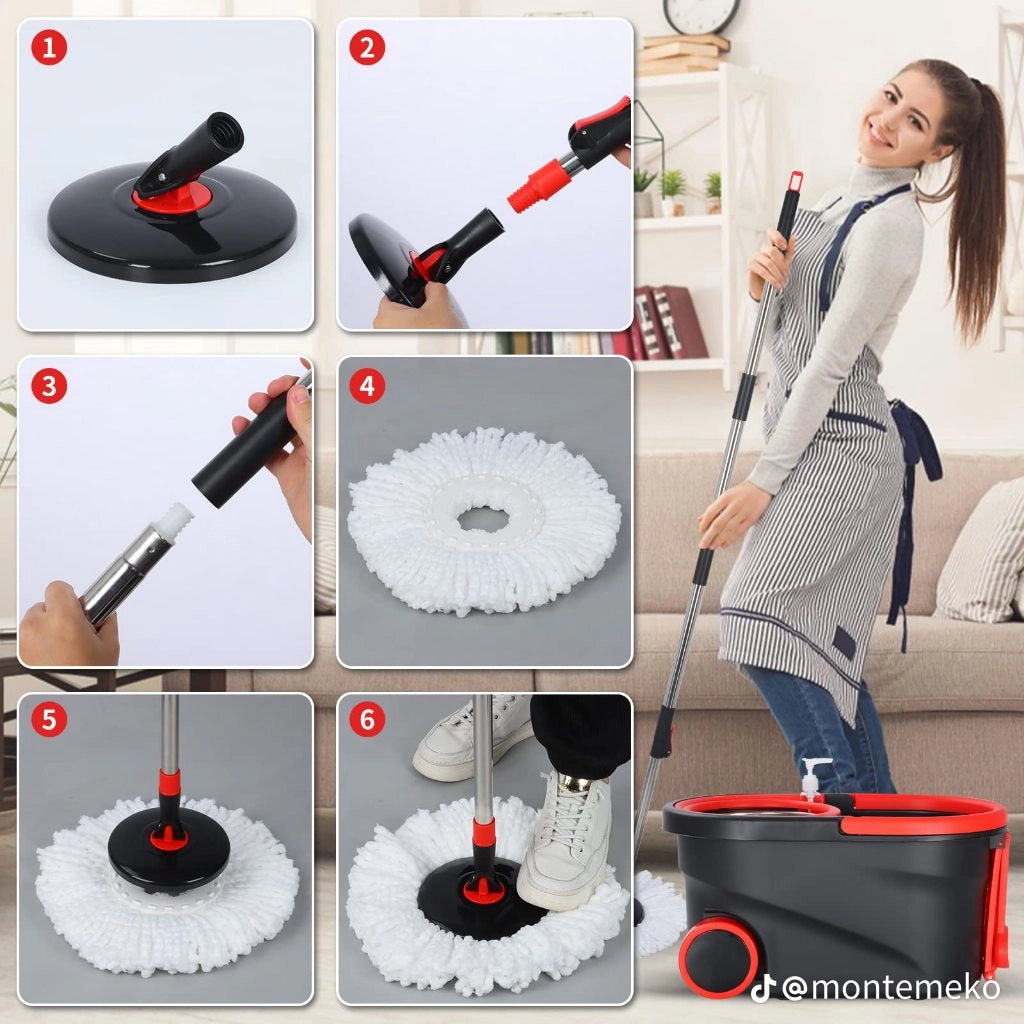 1

2

3

4

5

6

@montemeko